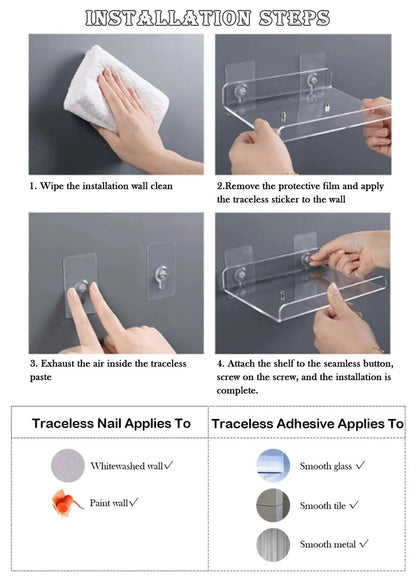 INSTALLATION STEPS

1. Wipe the installation wall clean

2.Remove the protective film and apply the traceless sticker to the wall

3. Exhaust the air inside the traceless paste

4. Attach the shelf to the seamless button, screw on the screw, and the installation is complete.

| Traceless Nail Applies To | Traceless Adhesive Applies To |
|---|---|
| Whitewashed wall✓ | Smooth glass ✓ |
| Paint wall✓ | Smooth tile ✓ |
| | Smooth metal ✓ |